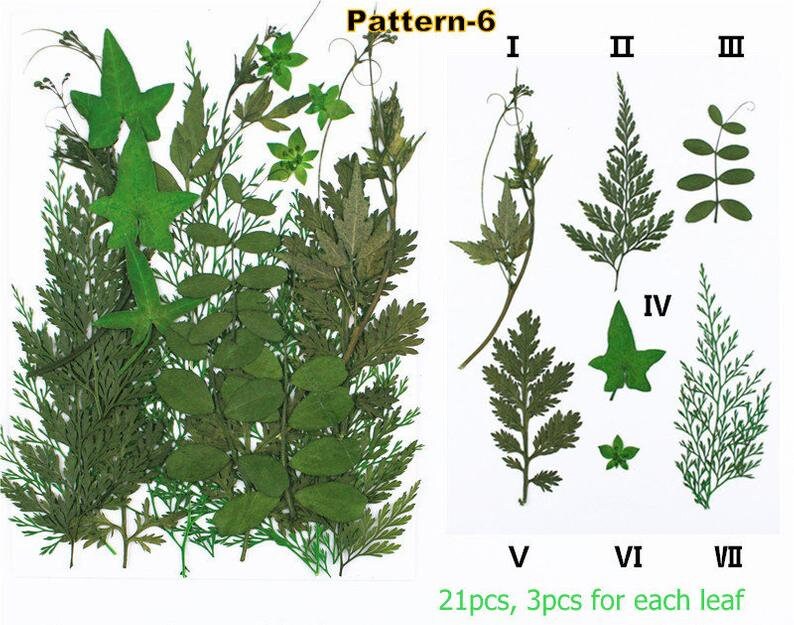 Pattern-6

I

II

III

IV

V

VI

VII

21pcs, 3pcs for each leaf